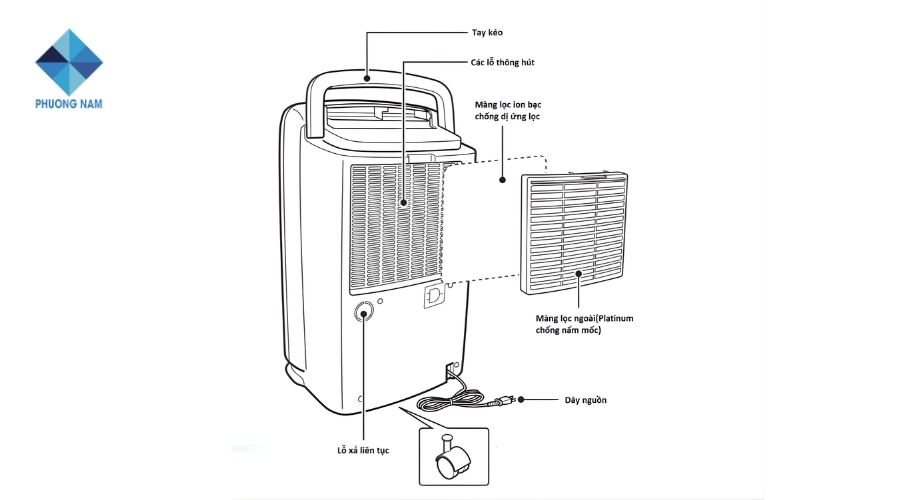 PHUONG NAM

Tay kéo

Các lỗ thông hút

Màng lọc ion bạc chống dị ứng lọc

Màng lọc ngoài(Platinum chống nấm mốc)

Dây nguồn

Lỗ xả liên tục