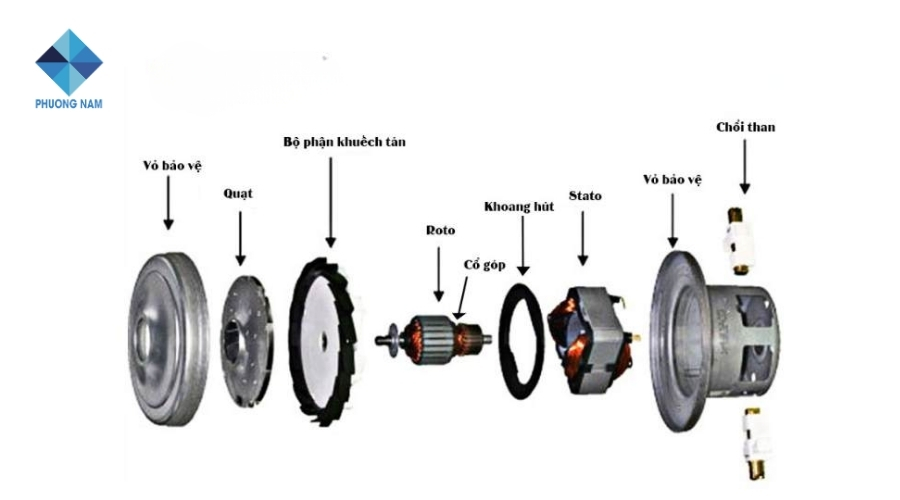 PHUONG NAM

Vỏ bảo vệ

Quạt

Bộ phận khuếch tán

Roto

Cổ góp

Khoang hút

Stato

Vỏ bảo vệ

Chổi than