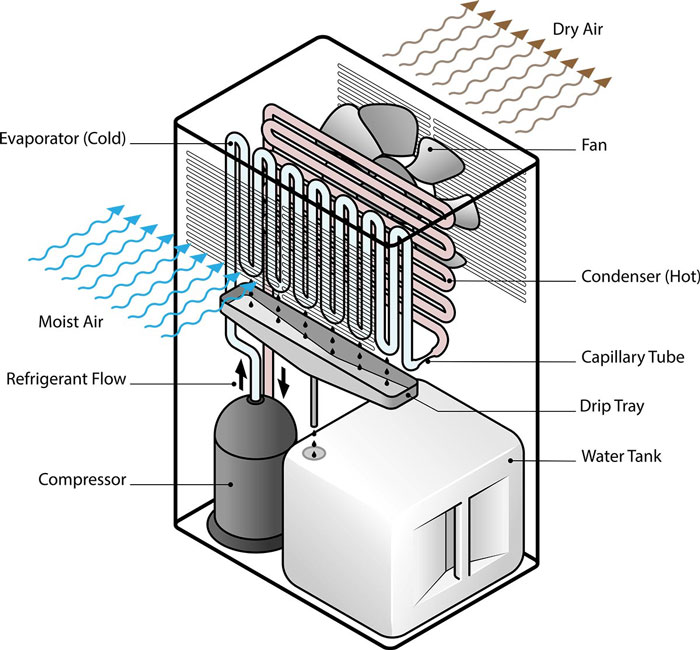 Dry Air

Evaporator (Cold)

Fan

Condenser (Hot)

Moist Air

Capillary Tube

Refrigerant Flow

Drip Tray

Water Tank

Compressor