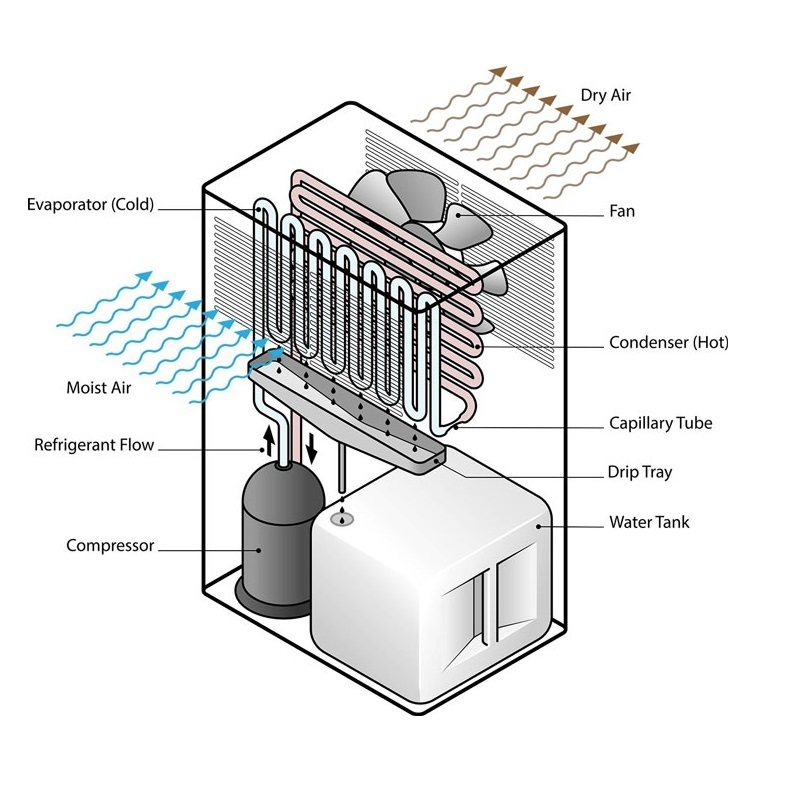 Dry Air
Evaporator (Cold)
Fan
Condenser (Hot)
Moist Air
Capillary Tube
Refrigerant Flow
Drip Tray
Water Tank
Compressor